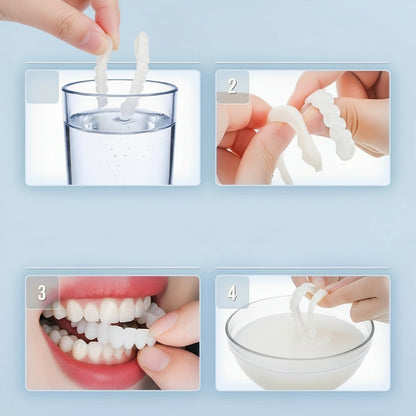 2

3

4