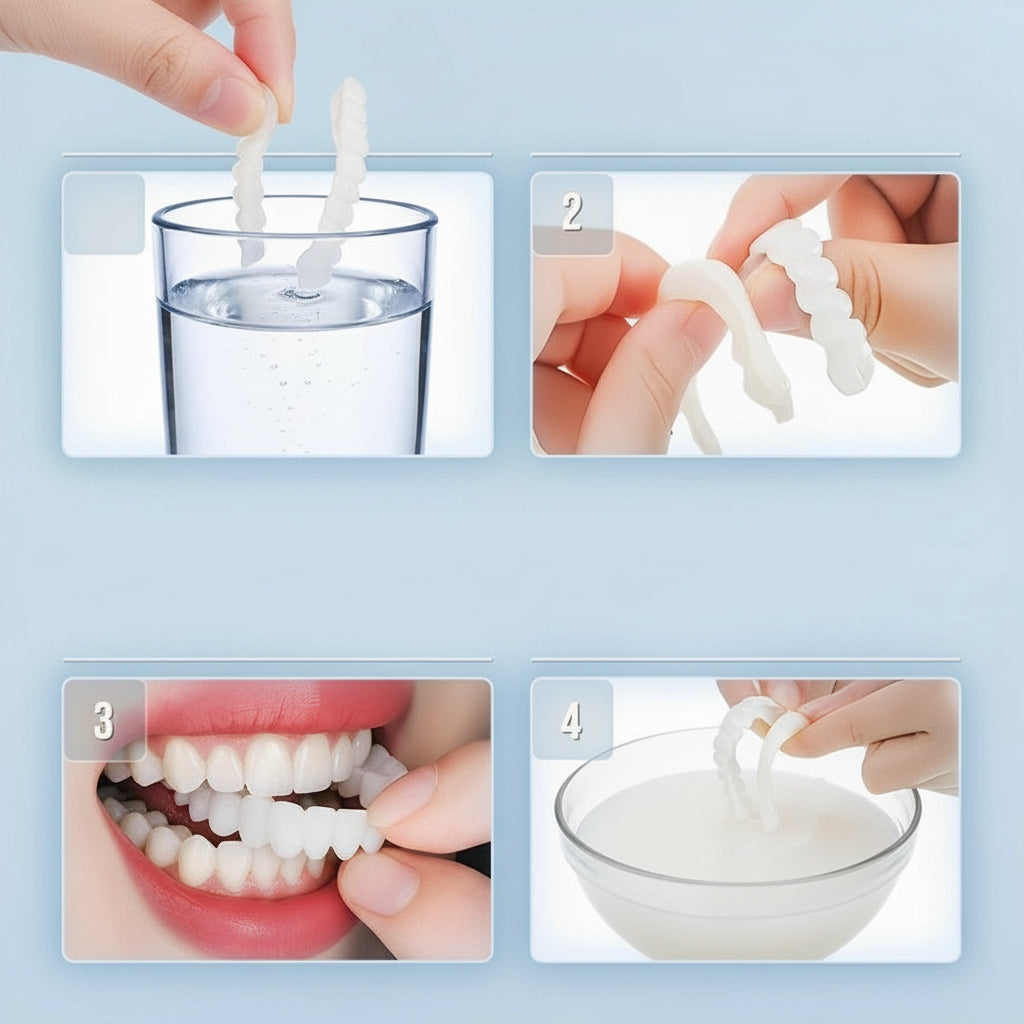 2

3

4